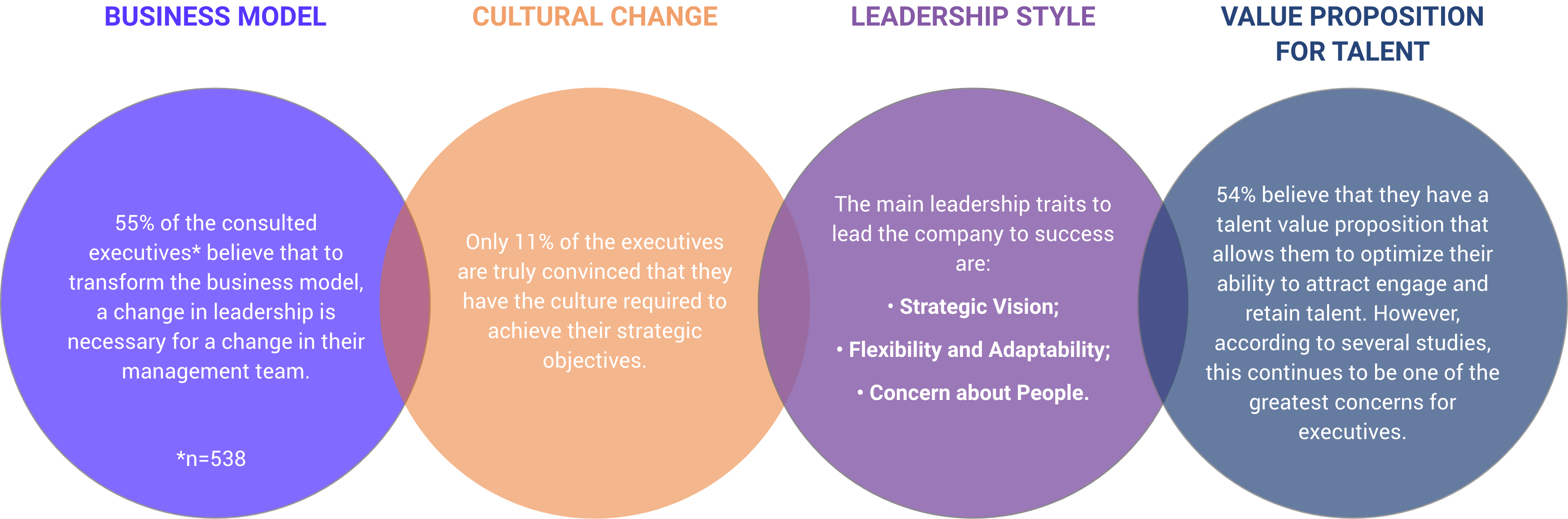 BUSINESS MODEL

55% of the consulted executives* believe that to transform the business model, a change in leadership is necessary for a change in their management team.

*n=538

CULTURAL CHANGE

Only 11% of the executives are truly convinced that they have the culture required to achieve their strategic objectives.

LEADERSHIP STYLE

The main leadership traits to lead the company to success are:

• Strategic Vision;

• Flexibility and Adaptability;

• Concern about People.

VALUE PROPOSITION FOR TALENT

54% believe that they have a talent value proposition that allows them to optimize their ability to attract engage and retain talent. However, according to several studies, this continues to be one of the greatest concerns for executives.